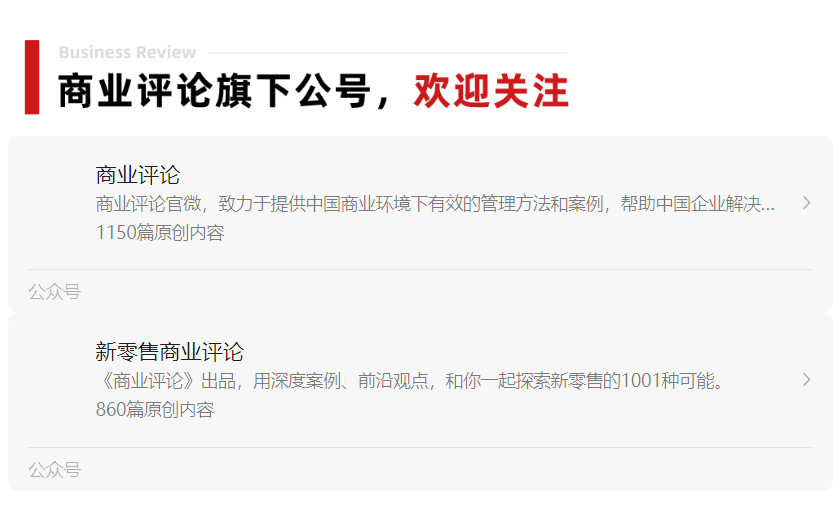 Business Review

商业评论旗下公号，欢迎关注

商业评论
商业评论官微，致力于提供中国商业环境下有效的管理方法和案例，帮助中国企业解决...
1150篇原创内容

公众号

新零售商业评论
《商业评论》出品，用深度案例、前沿观点，和你一起探索新零售的1001种可能。
860篇原创内容

公众号